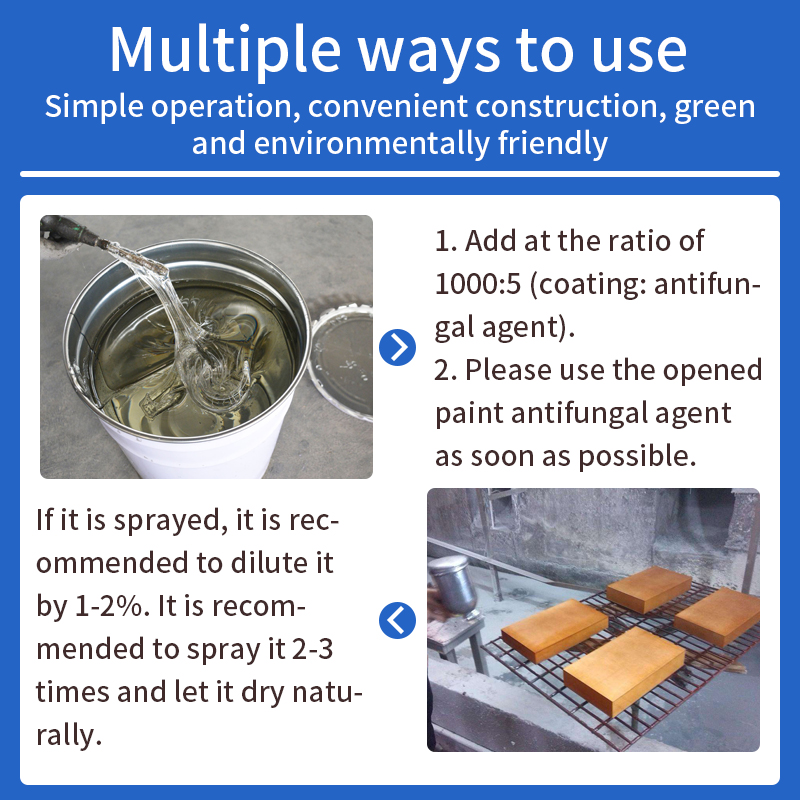 Multiple ways to use
Simple operation, convenient construction, green and environmentally friendly

1. Add at the ratio of 1000:5 (coating: antifungal agent).
2. Please use the opened paint antifungal agent as soon as possible.

If it is sprayed, it is recommended to dilute it by 1-2%. It is recommended to spray it 2-3 times and let it dry naturally.